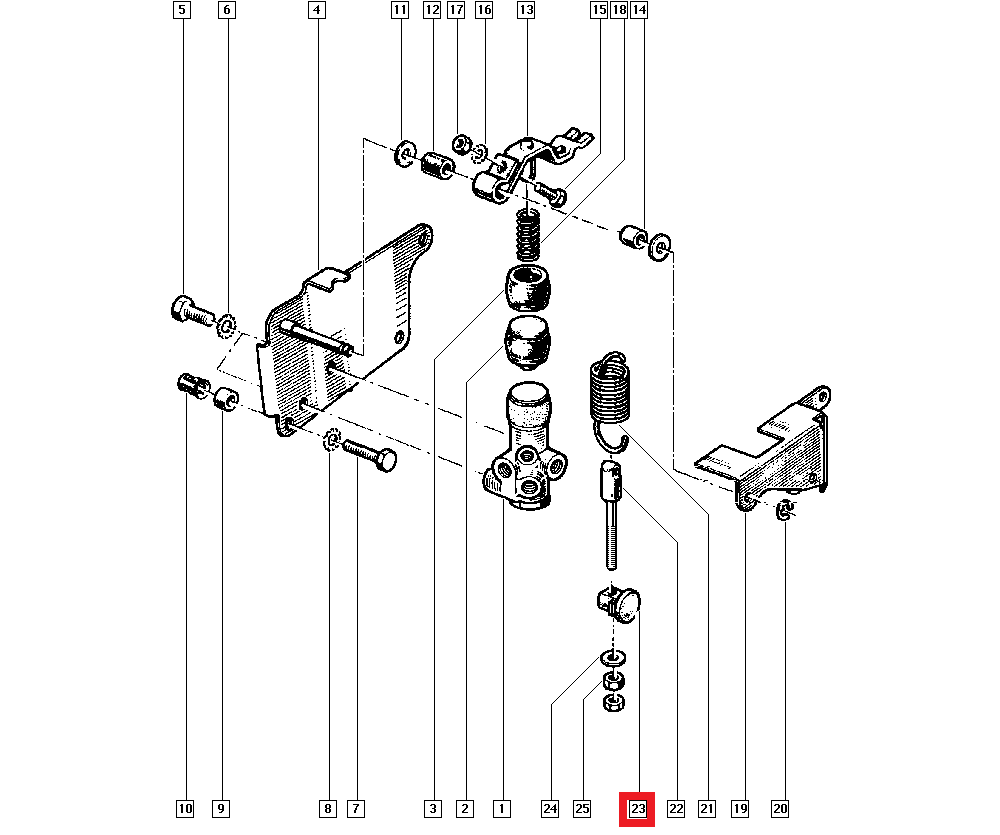 5 6 4 11 12 17 16 13 15 18 14

10 9 8 7 3 2 1 24 25 23 22 21 19 20